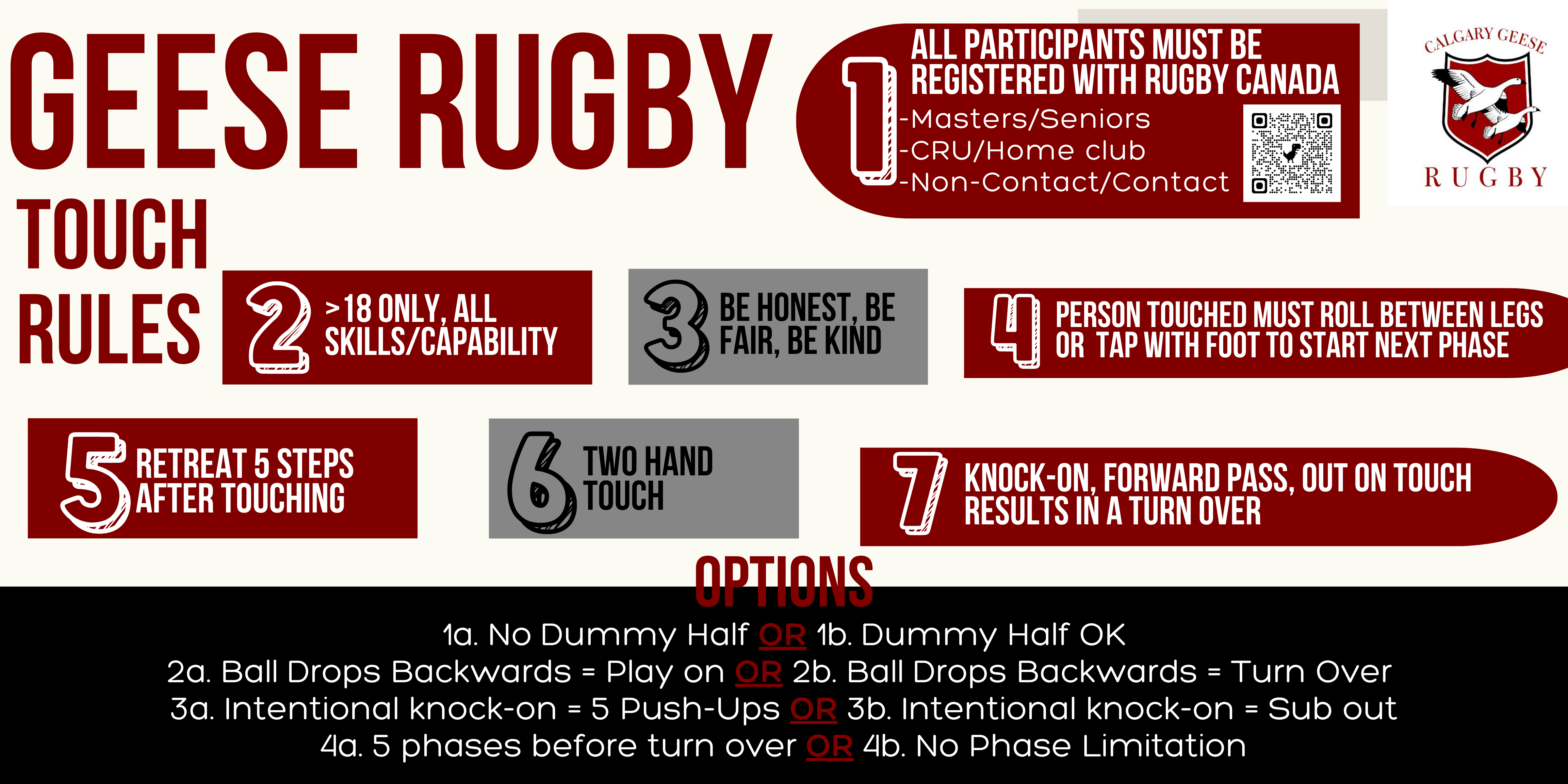 GEESE RUGBY

TOUCH

RULES

1 ALL PARTICIPANTS MUST BE REGISTERED WITH RUGBY CANADA
-Masters/Seniors
-CRU/Home club
-Non-Contact/Contact

CALGARY GEESE
RUGBY

2 >18 ONLY, ALL SKILLS/CAPABILITY

3 BE HONEST, BE FAIR, BE KIND

4 PERSON TOUCHED MUST ROLL BETWEEN LEGS OR TAP WITH FOOT TO START NEXT PHASE

5 RETREAT 5 STEPS AFTER TOUCHING

6 TWO HAND TOUCH

7 KNOCK-ON, FORWARD PASS, OUT ON TOUCH RESULTS IN A TURN OVER

OPTIONS

1a. No Dummy Half OR 1b. Dummy Half OK
2a. Ball Drops Backwards = Play on OR 2b. Ball Drops Backwards = Turn Over
3a. Intentional knock-on = 5 Push-Ups OR 3b. Intentional knock-on = Sub out
4a. 5 phases before turn over OR 4b. No Phase Limitation